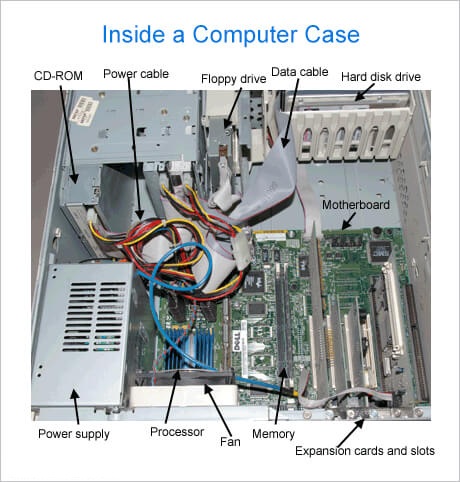 Inside a Computer Case

CD-ROM

Power cable

Floppy drive

Data cable

Hard disk drive

Motherboard

DELL

Power supply

Processor

Fan

Memory

Expansion cards and slots